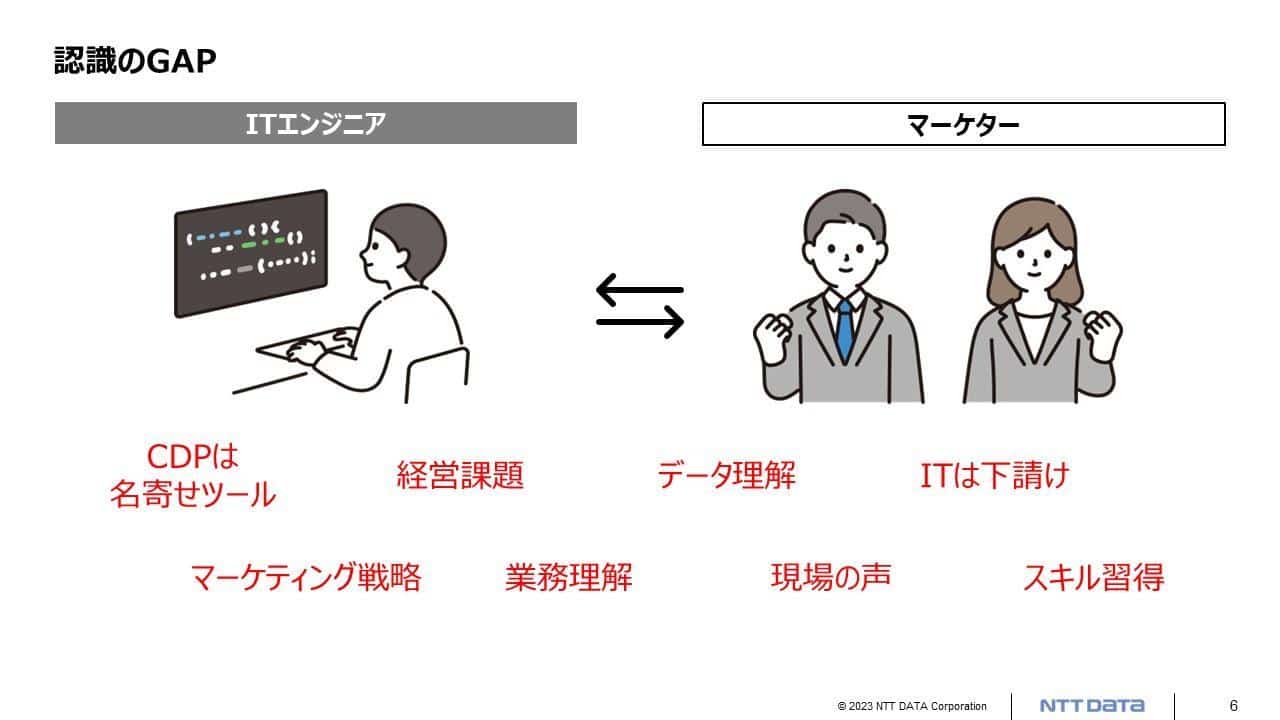 認識のGAP

ITエンジニア

マーケター

CDPは
名寄せツール

経営課題

データ理解

ITは下請け

マーケティング戦略

業務理解

現場の声

スキル習得

© 2023 NTT DATA Corporation

NTT DATA

6