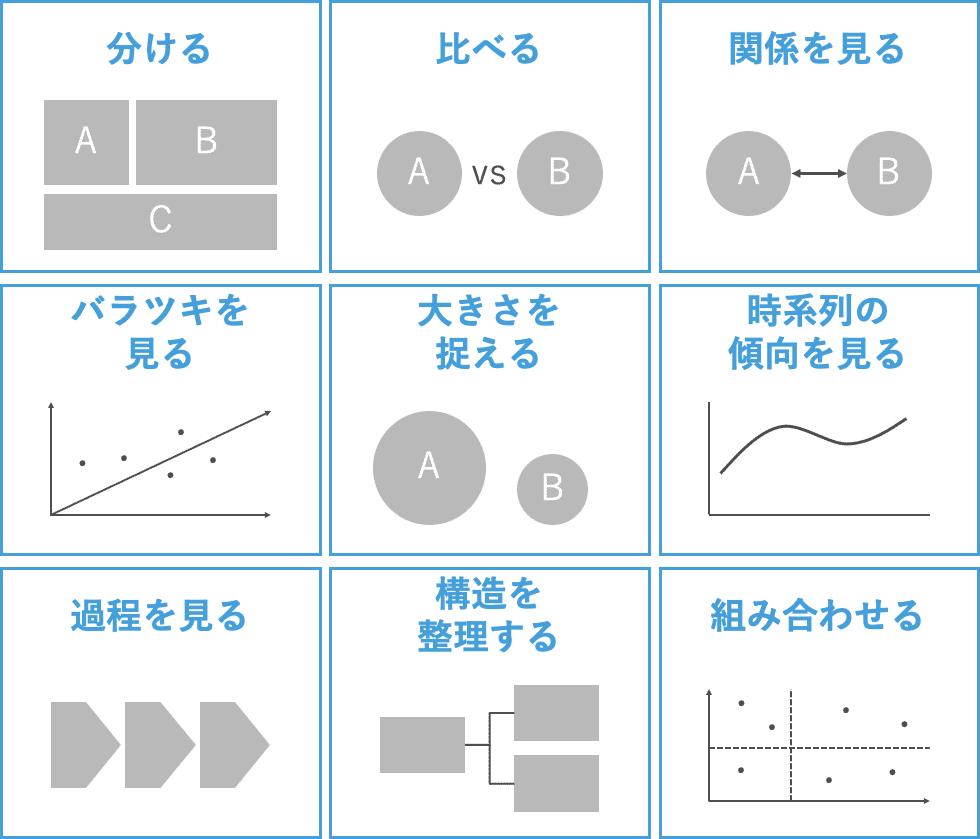 分ける

A

B

C

比べる

A vs B

関係を見る

A

B

バラツキを見る

大きさを捉える

A

B

時系列の傾向を見る

過程を見る

構造を整理する

組み合わせる